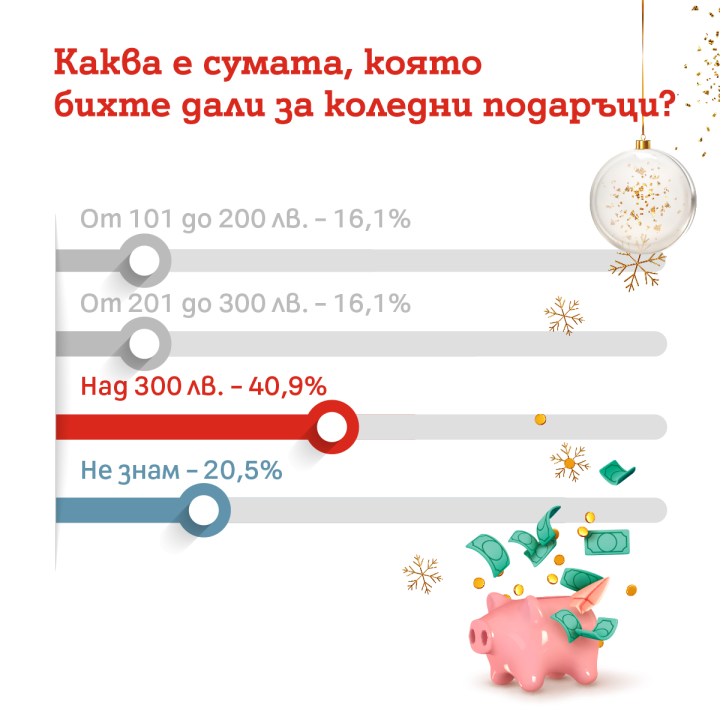 Каква е сумата, която бихте дали за коледни подаръци?

От 101 до 200 лв. – 16,1%

От 201 до 300 лв. – 16,1%

Над 300 лв. – 40,9%

Не знам – 20,5%