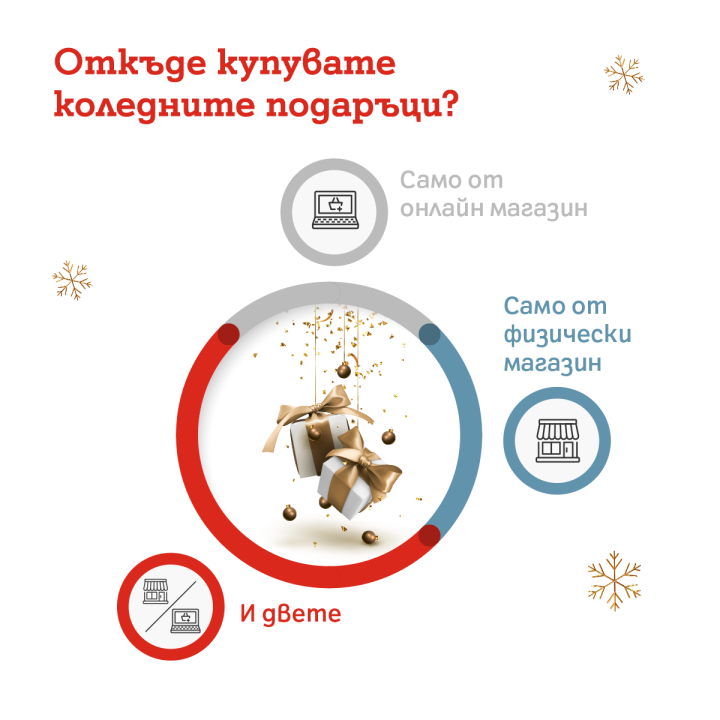 Откъде купувате коледните подаръци?

Само от онлайн магазин

Само от физически магазин

И двете