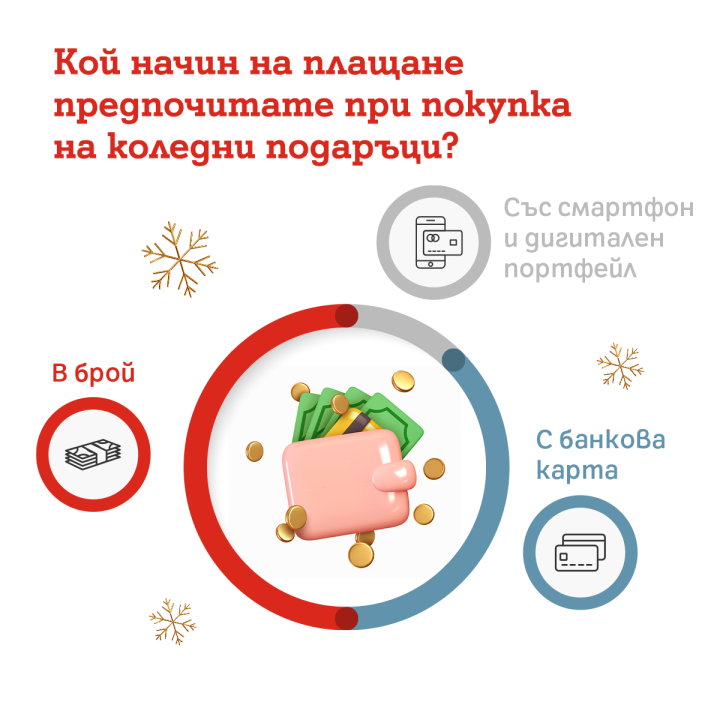 Кой начин на плащане предпочитате при покупка на коледни подаръци?

Със смартфон и дигитален портфейл

В брой

С банкова карта