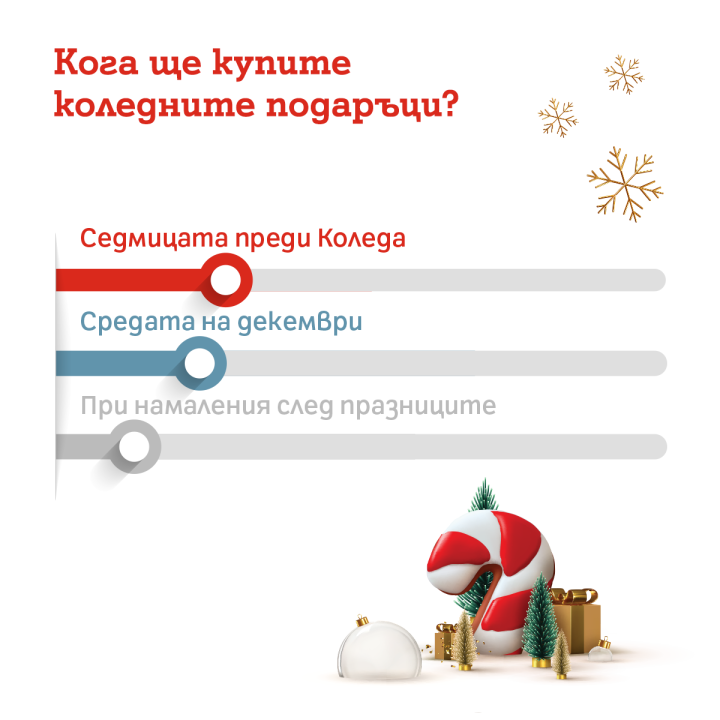 Кога ще купите коледните подаръци?

Седмицата преди Коледа

Средата на декември

При намаления след празниците