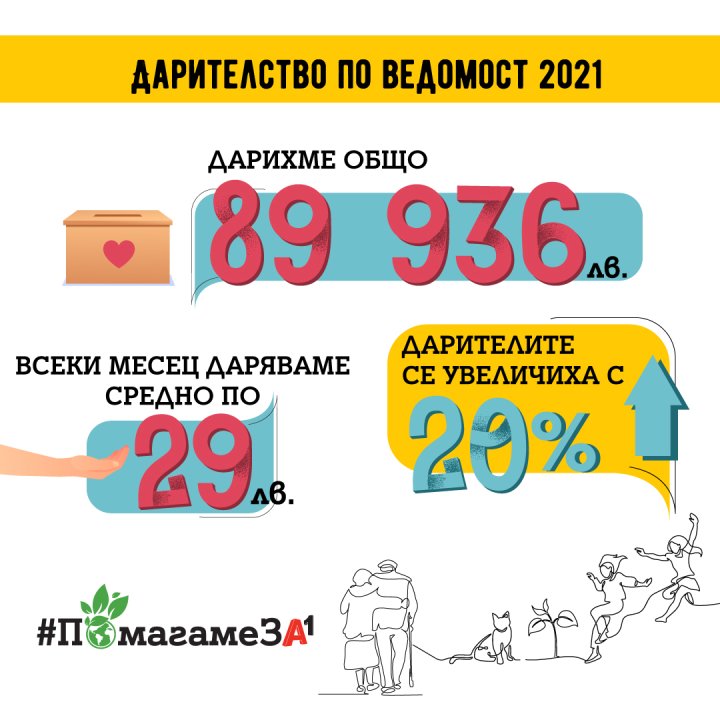 ДАРИТЕЛСТВО ПО ВЕДОМОСТ 2021

ДАРИХМЕ ОБЩО

89 936 лв.

ВСЕКИ МЕСЕЦ ДАРЯВАМЕ СРЕДНО ПО

29 лв.

ДАРИТЕЛИТЕ СЕ УВЕЛИЧИХА С

20%

#ПомагамеЗА1